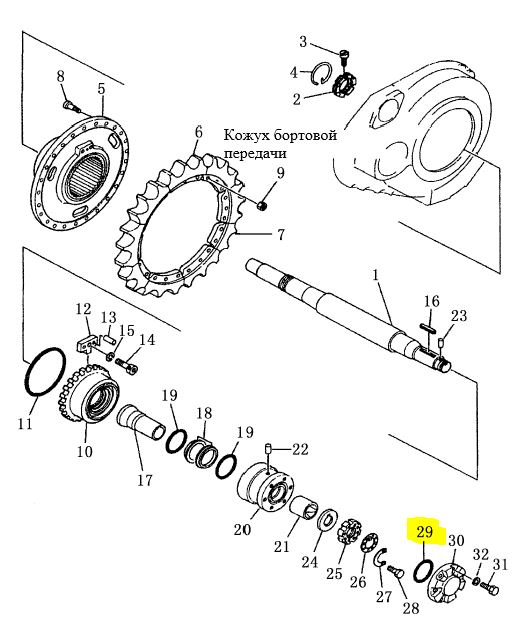 3
4
2
8
5
6
Кожух бортовой передачи
9
7
1
16
23
12
13
15
14
11
10
19
18
19
17
22
20
21
24
25
26
27
28
29
30
32
31